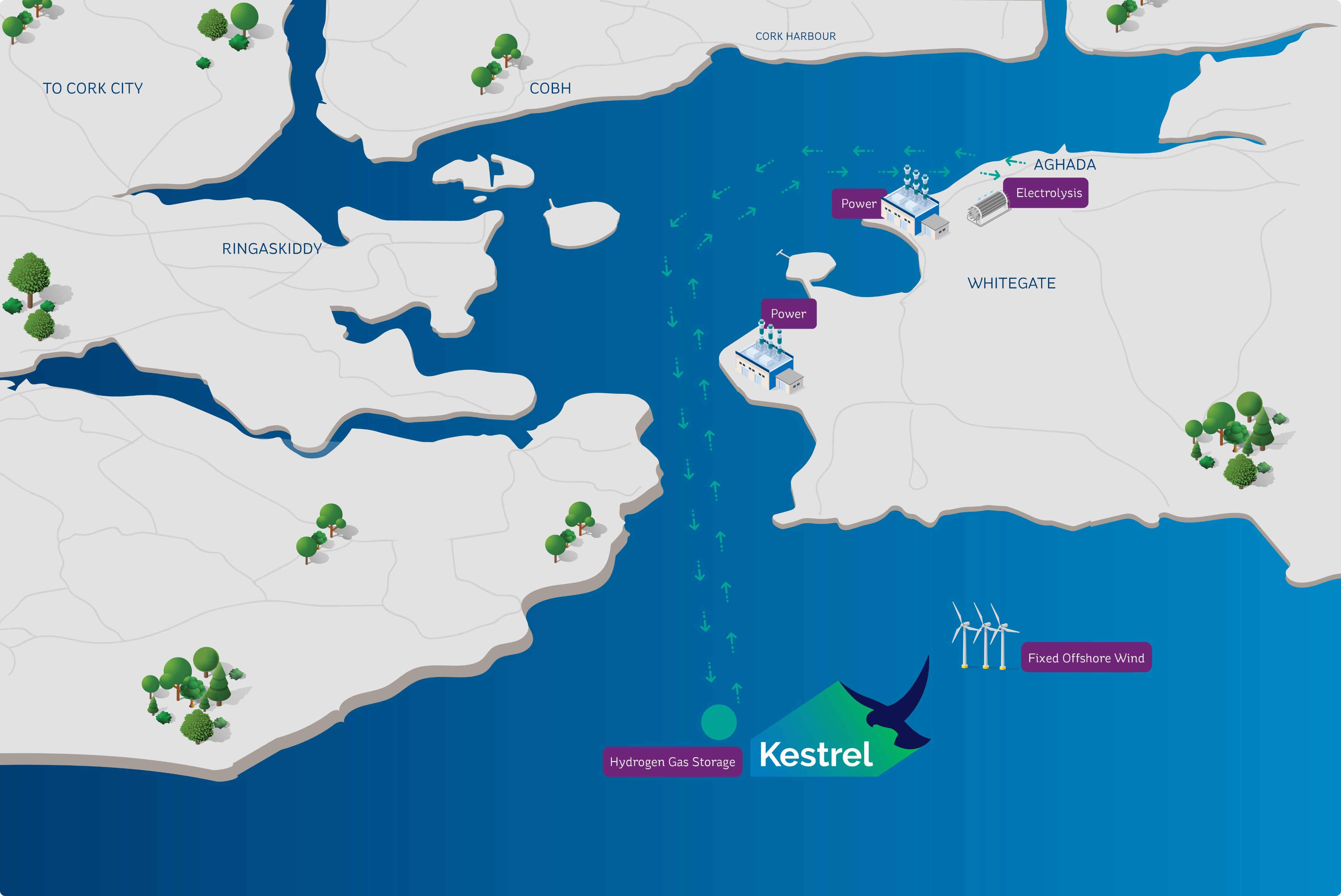 CORK HARBOUR

TO CORK CITY

COBH

AGHADA

Power

Electrolysis

RINGASKIDDY

WHITEGATE

Power

Fixed Offshore Wind

Hydrogen Gas Storage

Kestrel